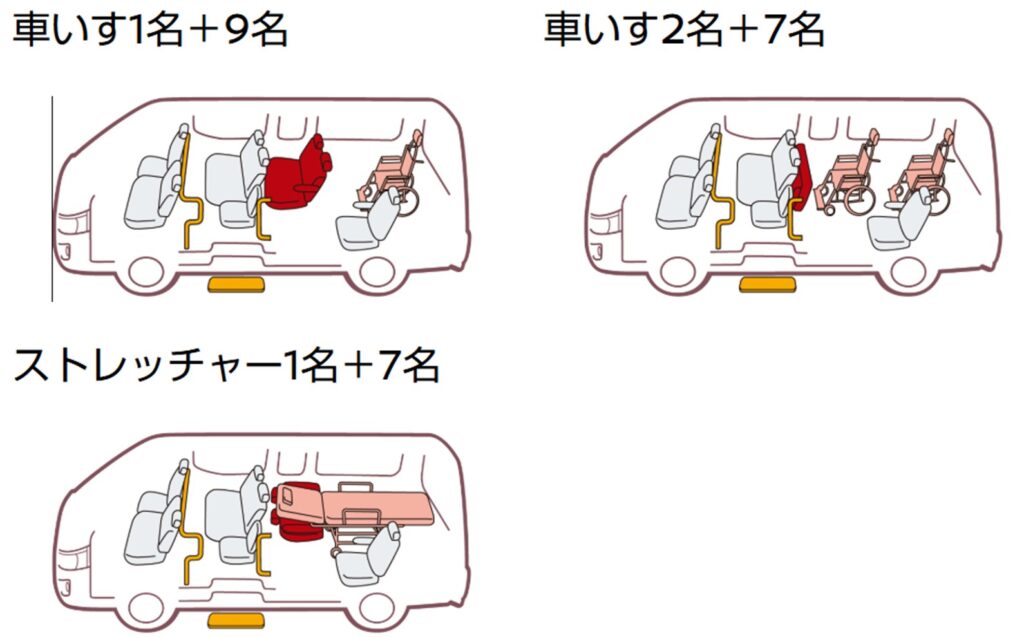 車いす1名＋9名

車いす2名＋7名

ストレッチャー1名＋7名